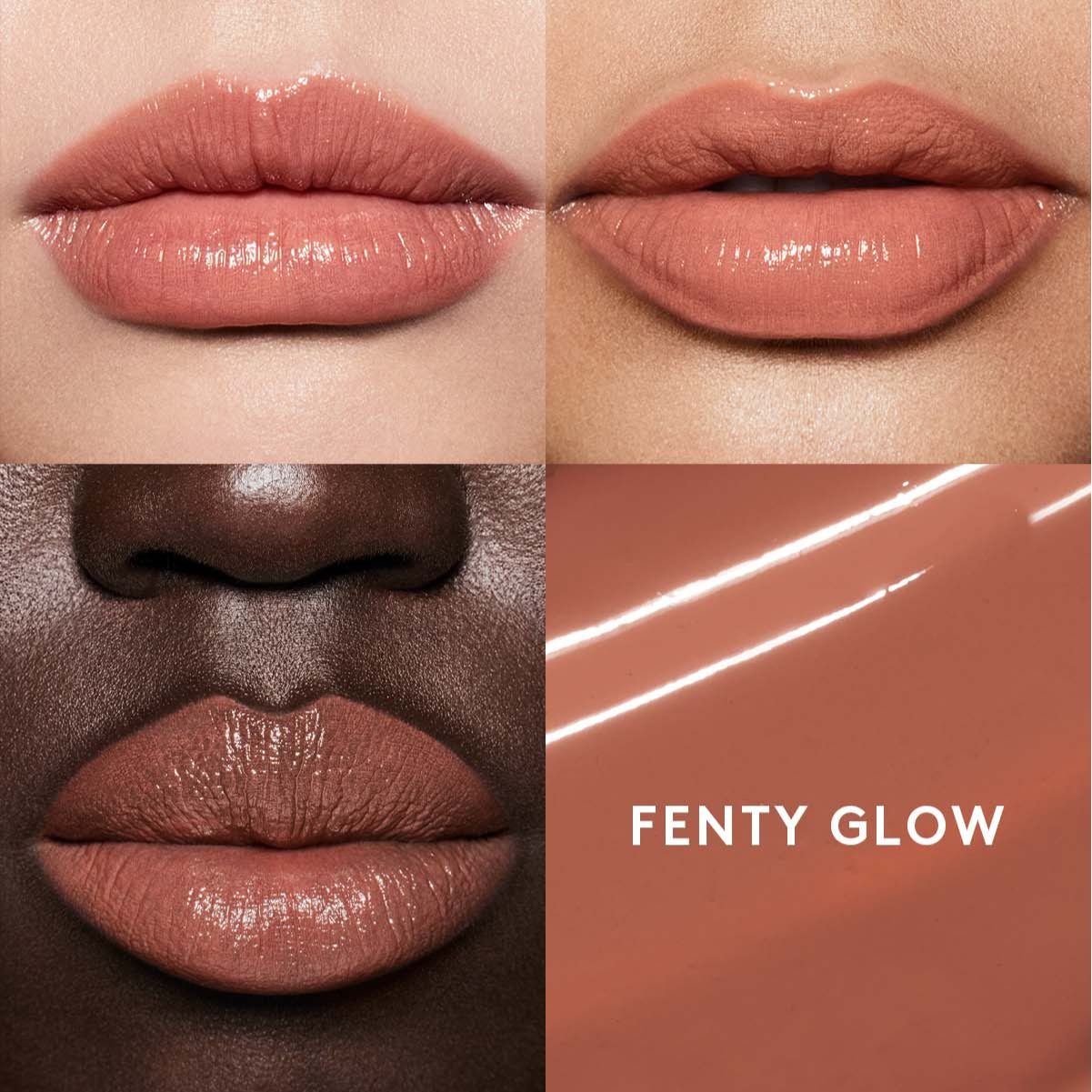 FENTY GLOW